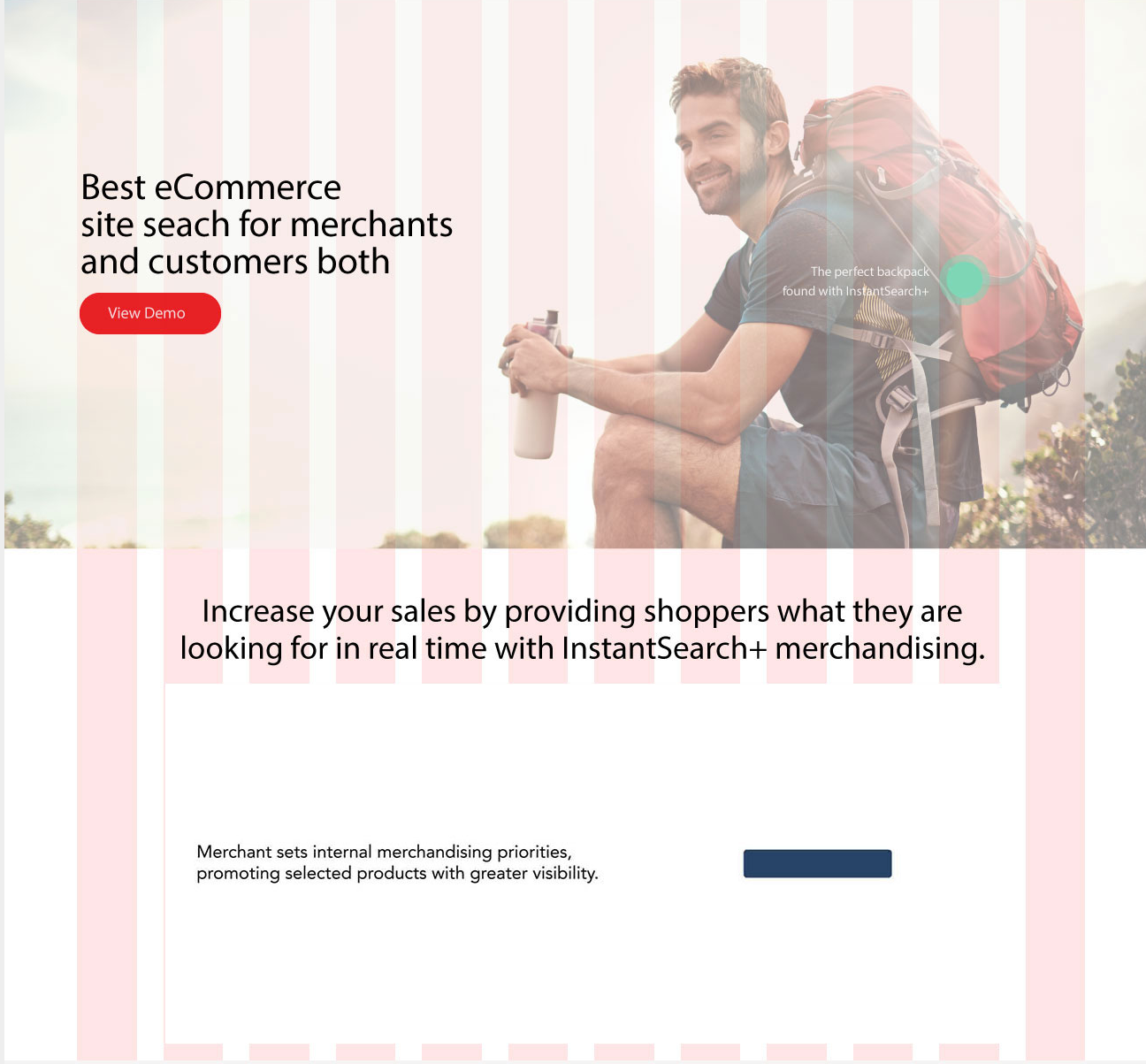 Best eCommerce
site seach for merchants
and customers both

View Demo

The perfect backpack
found with InstantSearch+

Increase your sales by providing shoppers what they are looking for in real time with InstantSearch+ merchandising.

Merchant sets internal merchandising priorities, promoting selected products with greater visibility.